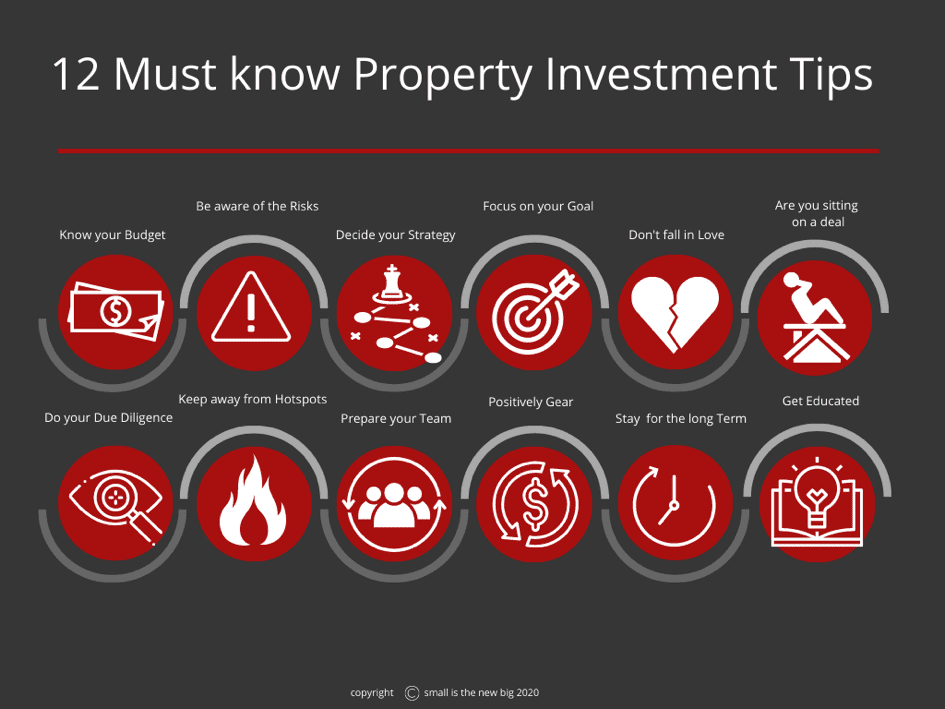 12 Must know Property Investment Tips

Know your Budget

Be aware of the Risks

Decide your Strategy

Focus on your Goal

Don't fall in Love

Are you sitting on a deal

Do your Due Diligence

Keep away from Hotspots

Prepare your Team

Positively Gear

Stay for the long Term

Get Educated

copyright © small is the new big 2020